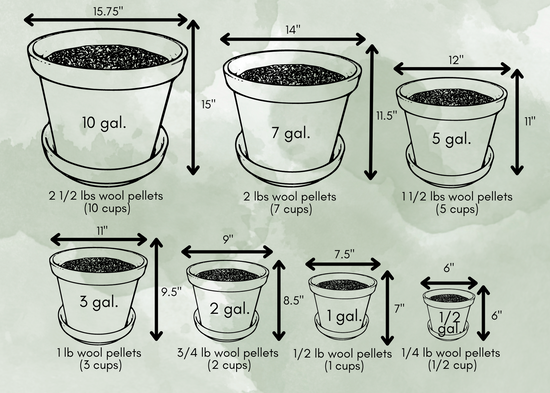 15.75"

15"

10 gal.

2 1/2 lbs wool pellets
(10 cups)

14"

11.5"

7 gal.

2 lbs wool pellets
(7 cups)

12"

11"

5 gal.

1 1/2 lbs wool pellets
(5 cups)

11"

9.5"

3 gal.

1 lb wool pellets
(3 cups)

9"

8.5"

2 gal.

3/4 lb wool pellets
(2 cups)

7.5"

7"

1 gal.

1/2 lb wool pellets
(1 cups)

6"

6"

1/2 gal.

1/4 lb wool pellets
(1/2 cup)