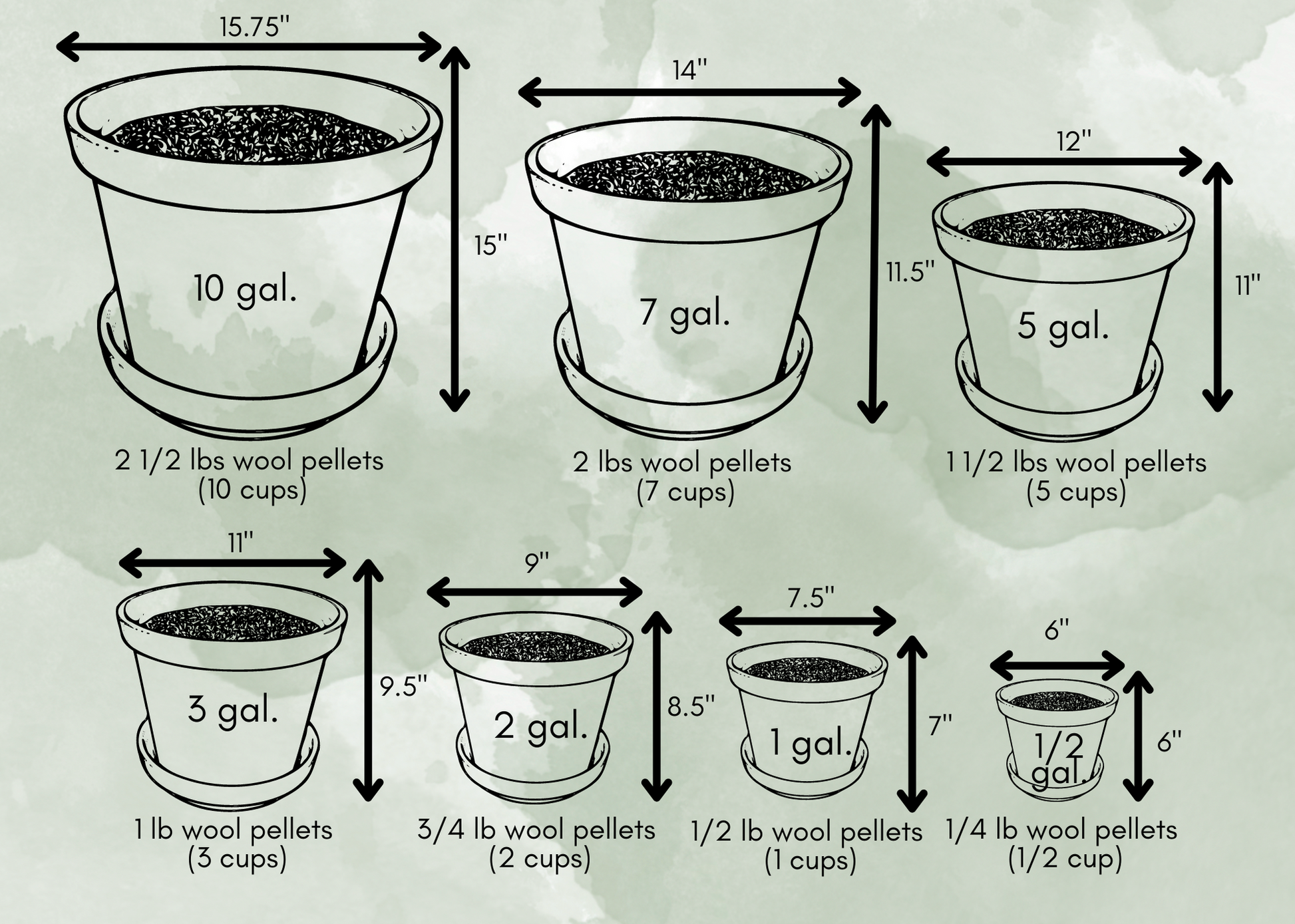 15.75"

15"

10 gal.

2 1/2 lbs wool pellets (10 cups)

14"

11.5"

7 gal.

2 lbs wool pellets (7 cups)

12"

11"

5 gal.

1 1/2 lbs wool pellets (5 cups)

11"

9.5"

3 gal.

1 lb wool pellets (3 cups)

9"

8.5"

2 gal.

3/4 lb wool pellets (2 cups)

7.5"

7"

1 gal.

1/2 lb wool pellets (1 cups)

6"

6"

1/2 gal.

1/4 lb wool pellets (1/2 cup)